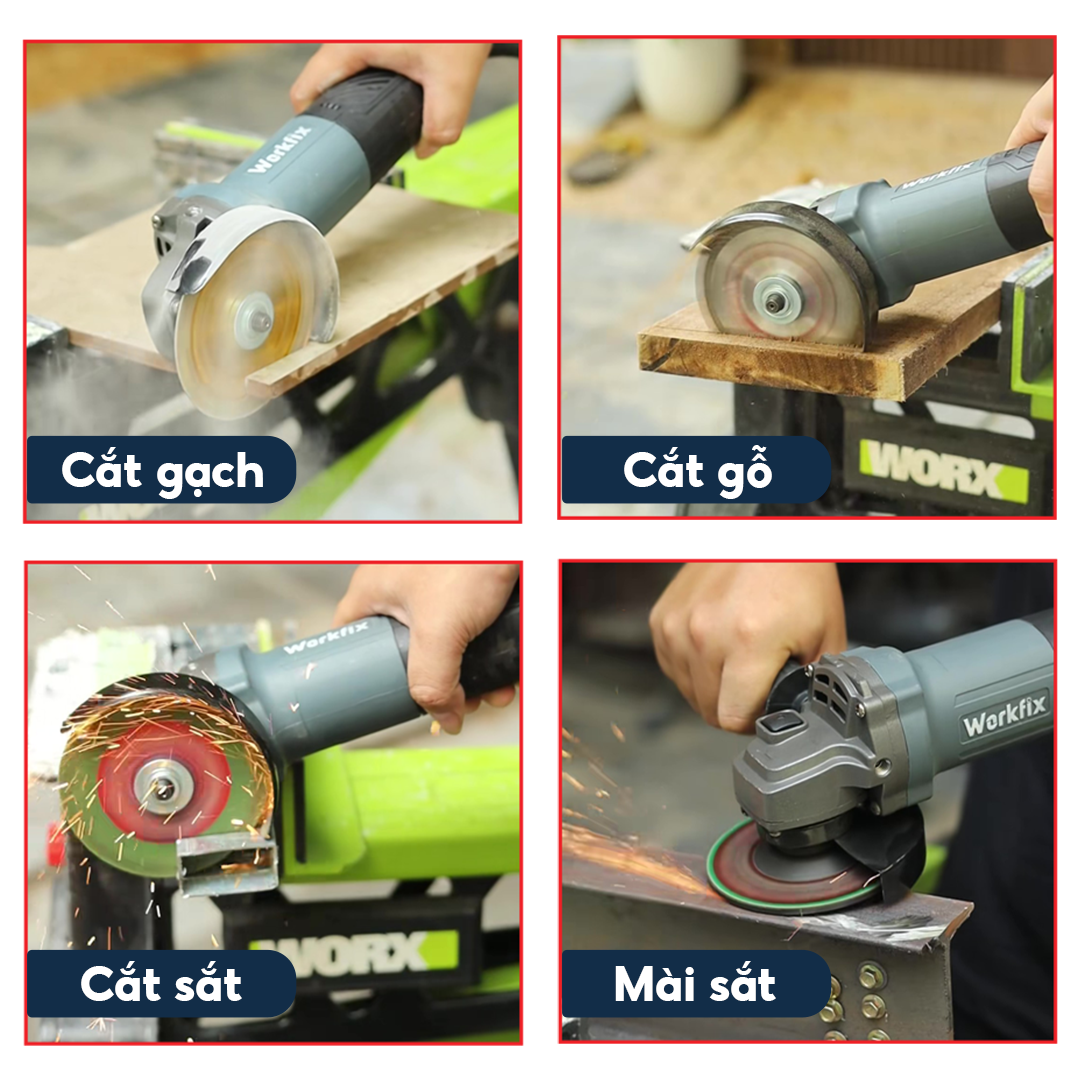 Workfix
Cắt gạch

Workfix
WORX
Cắt gỗ

Workfix
WORX
Cắt sắt

Workfix
Mài sắt