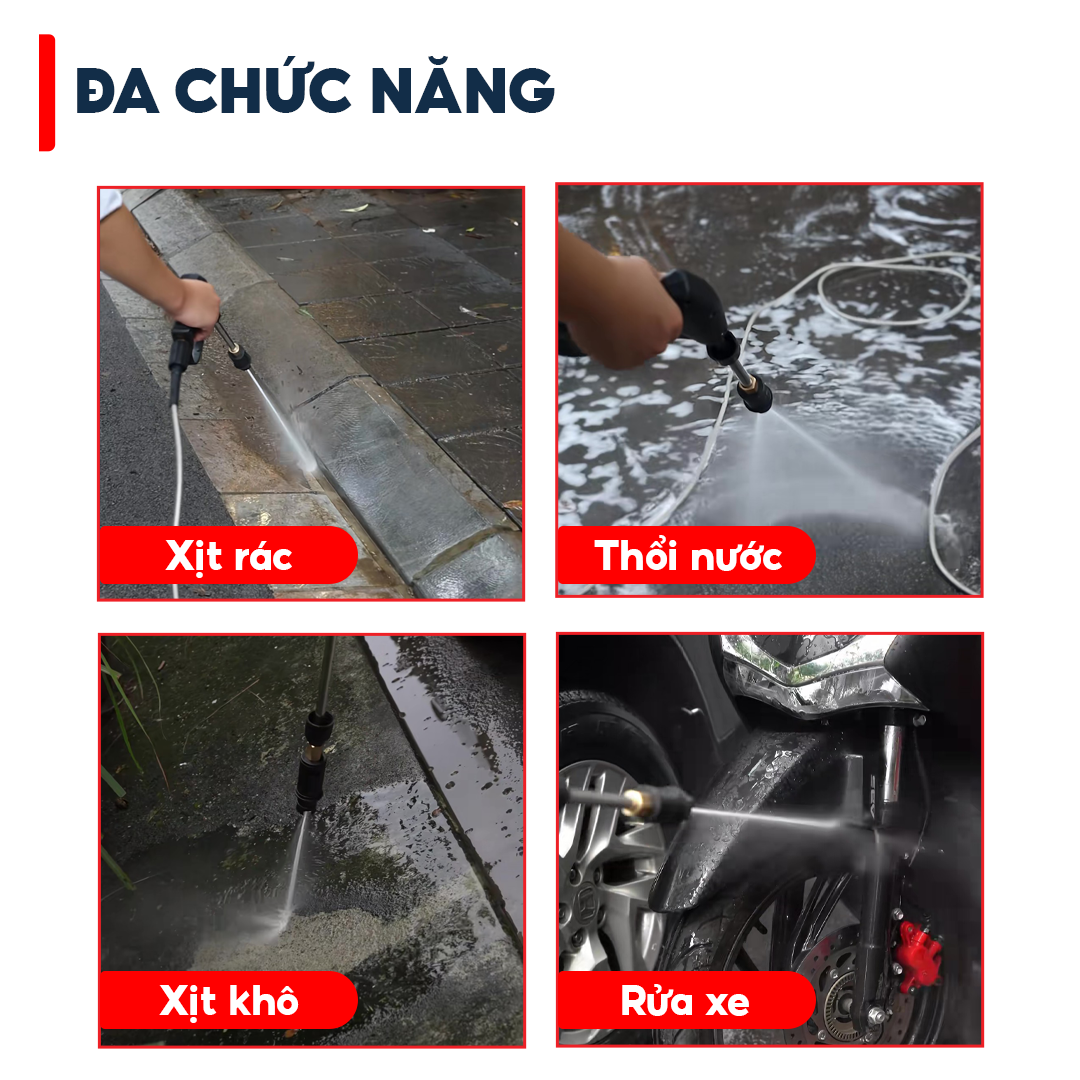 ĐA CHỨC NĂNG

Xịt rác

Thổi nước

Xịt khô

Rửa xe